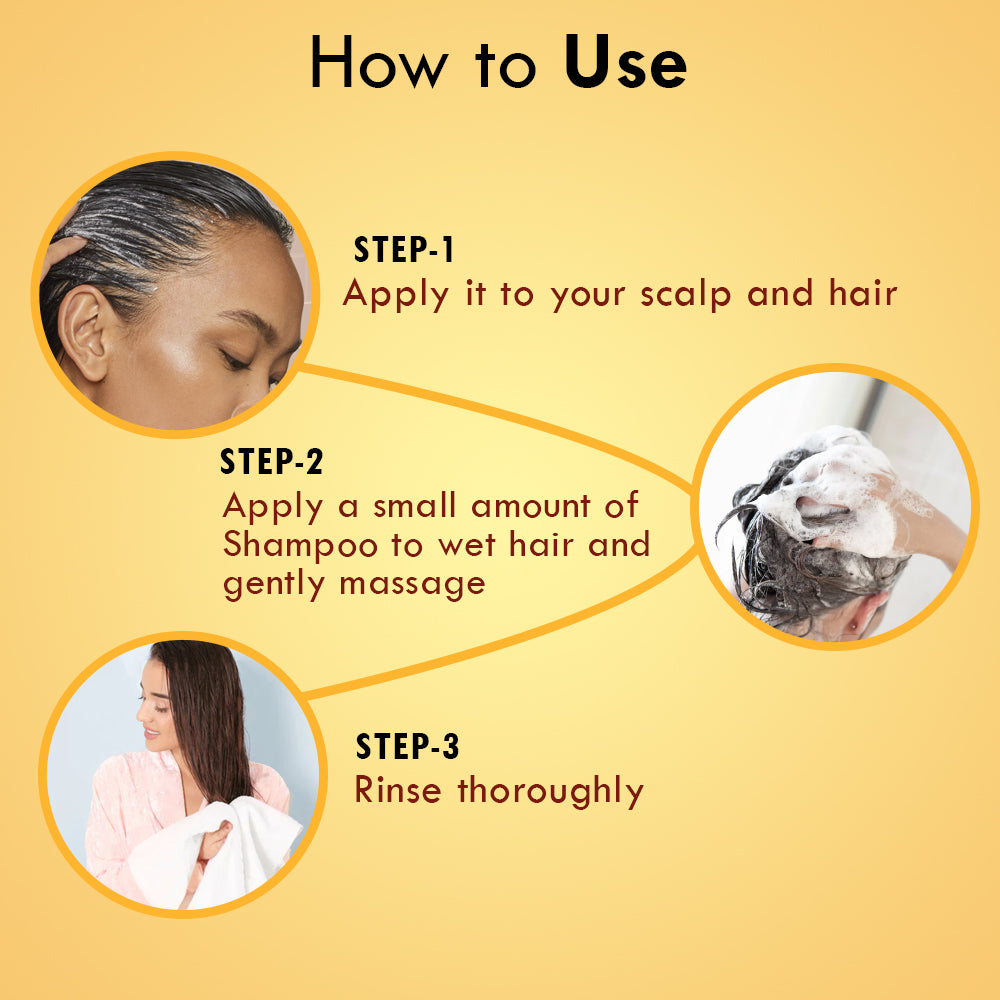 How to Use

STEP-1
Apply it to your scalp and hair

STEP-2
Apply a small amount of Shampoo to wet hair and gently massage

STEP-3
Rinse thoroughly